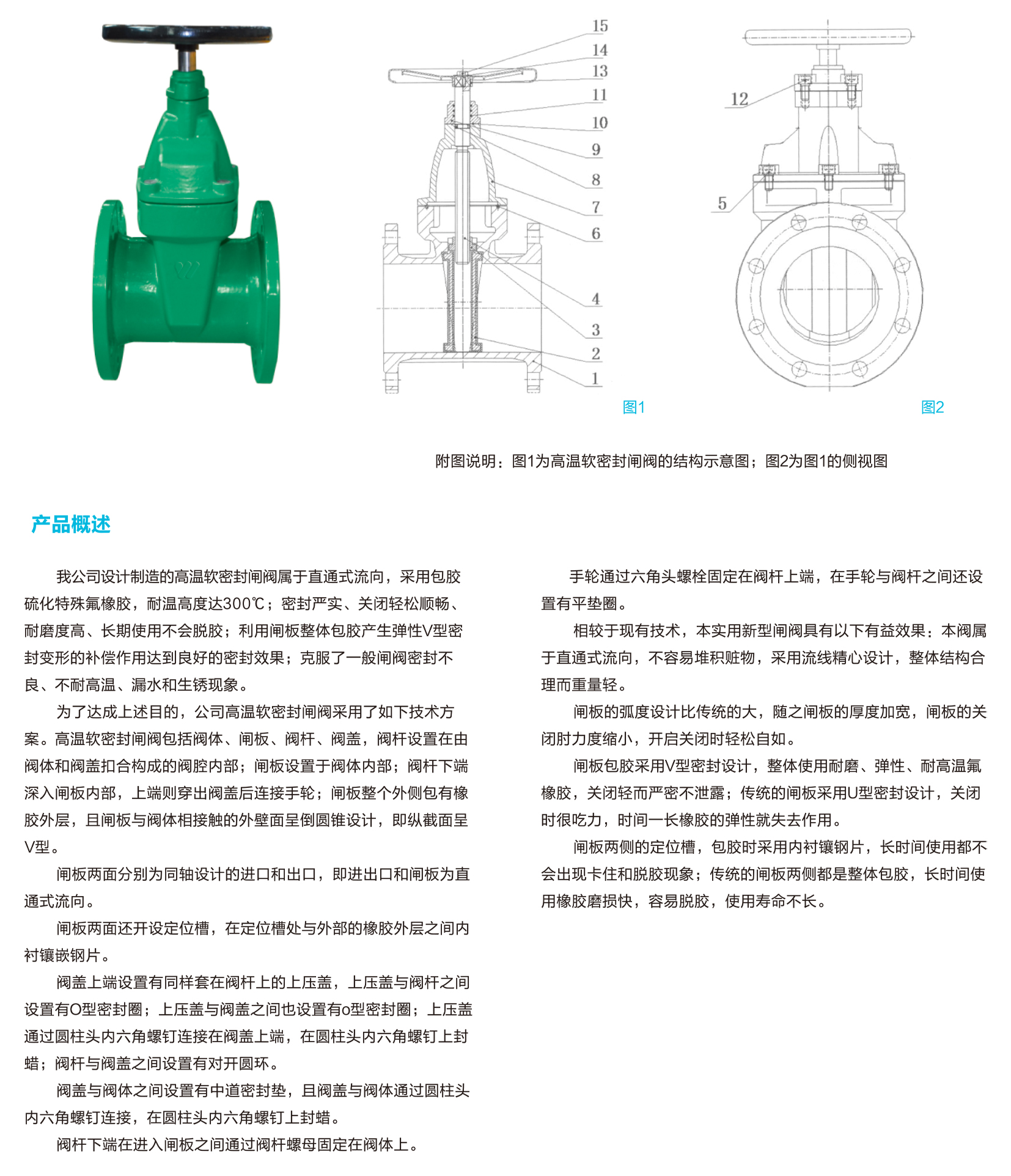 15
14
13
11
10
9
8
7
6
4
3
2
1
图1

12
5
图2

附图说明：图1为高温软密封闸阀的结构示意图；图2为图1的侧视图

产品概述

我公司设计制造的高温软密封闸阀属于直通式流向，采用包胶硫化特殊氟橡胶，耐温高度达300℃；密封严实、关闭轻松顺畅、耐磨度高、长期使用不会脱胶；利用闸板整体包胶产生弹性V型密封变形的补偿作用达到良好的密封效果；克服了一般闸阀密封不良、不耐高温、漏水和生锈现象。

为了达成上述目的，公司高温软密封闸阀采用了如下技术方案。高温软密封闸阀包括阀体、闸板、阀杆、阀盖，阀杆设置在由阀体和阀盖扣合构成的阀腔内部；闸板设置于阀体内部；阀杆下端深入闸板内部，上端则穿出阀盖后连接手轮；闸板整个外侧包有橡胶外层，且闸板与阀体相接触的外壁面呈倒圆锥设计，即纵截面呈V型。

闸板两面分别为同轴设计的进口和出口，即进出口和闸板为直通式流向。

闸板两面还开设定位槽，在定位槽处与外部的橡胶外层之间内衬镶嵌钢片。

阀盖上端设置有同样套在阀杆上的上压盖，上压盖与阀杆之间设置有O型密封圈；上压盖与阀盖之间也设置有o型密封圈；上压盖通过圆柱头内六角螺钉连接在阀盖上端，在圆柱头内六角螺钉上封蜡；阀杆与阀盖之间设置有对开圆环。

阀盖与阀体之间设置有中道密封垫，且阀盖与阀体通过圆柱头内六角螺钉连接，在圆柱头内六角螺钉上封蜡。

阀杆下端在进入闸板之间通过阀杆螺母固定在阀体上。

手轮通过六角头螺栓固定在阀杆上端，在手轮与阀杆之间还设置有平垫圈。

相较于现有技术，本实用新型闸阀具有以下有益效果：本阀属于直通式流向，不容易堆积赃物，采用流线精心设计，整体结构合理而重量轻。

闸板的弧度设计比传统的大，随之闸板的厚度加宽，闸板的关闭肘力度缩小，开启关闭时轻松自如。

闸板包胶采用V型密封设计，整体使用耐磨、弹性、耐高温氟橡胶，关闭轻而严密不泄露；传统的闸板采用U型密封设计，关闭时很吃力，时间一长橡胶的弹性就失去作用。

闸板两侧的定位槽，包胶时采用内衬镶钢片，长时间使用都不会出现卡住和脱胶现象；传统的闸板两侧都是整体包胶，长时间使用橡胶磨损快，容易脱胶，使用寿命不长。